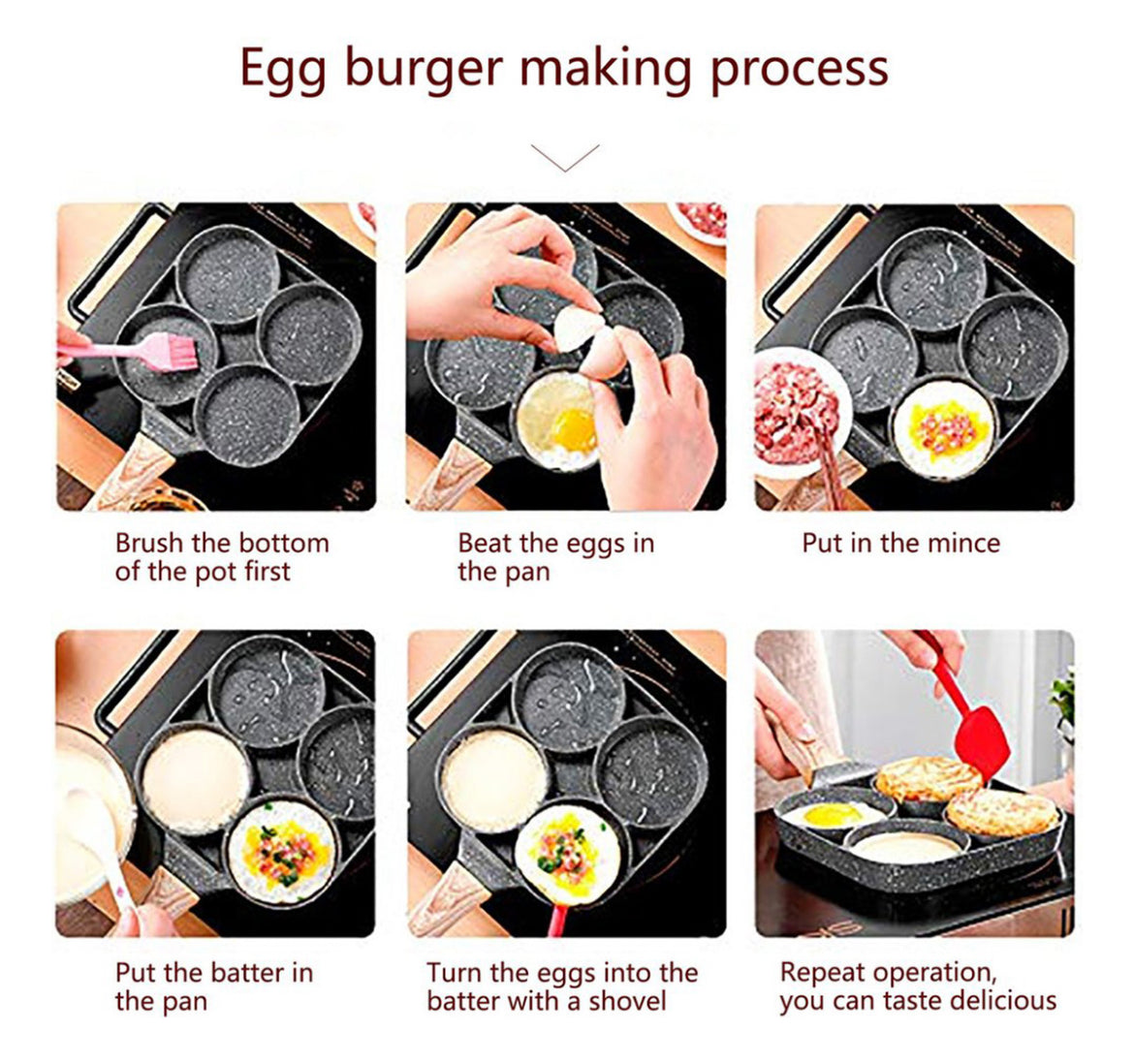 Egg burger making process

Brush the bottom of the pot first

Beat the eggs in the pan

Put in the mince

Put the batter in the pan

Turn the eggs into the batter with a shovel

Repeat operation, you can taste delicious