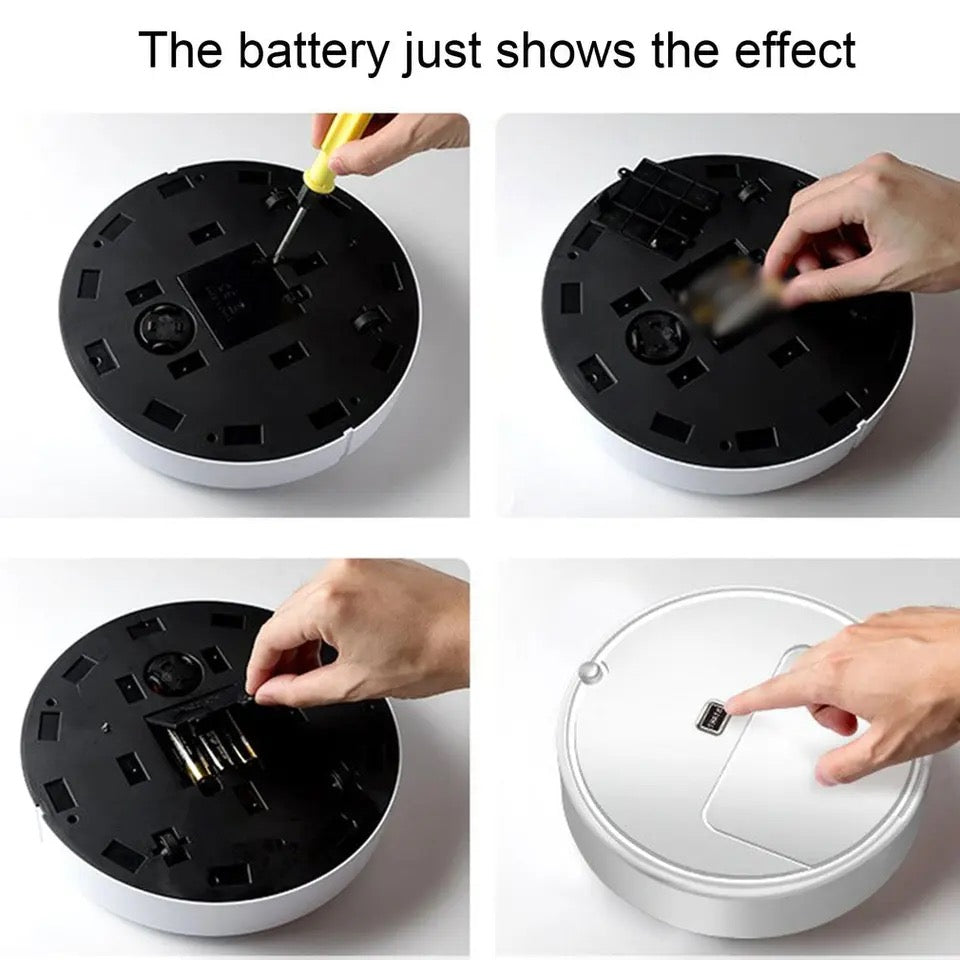 The battery just shows the effect