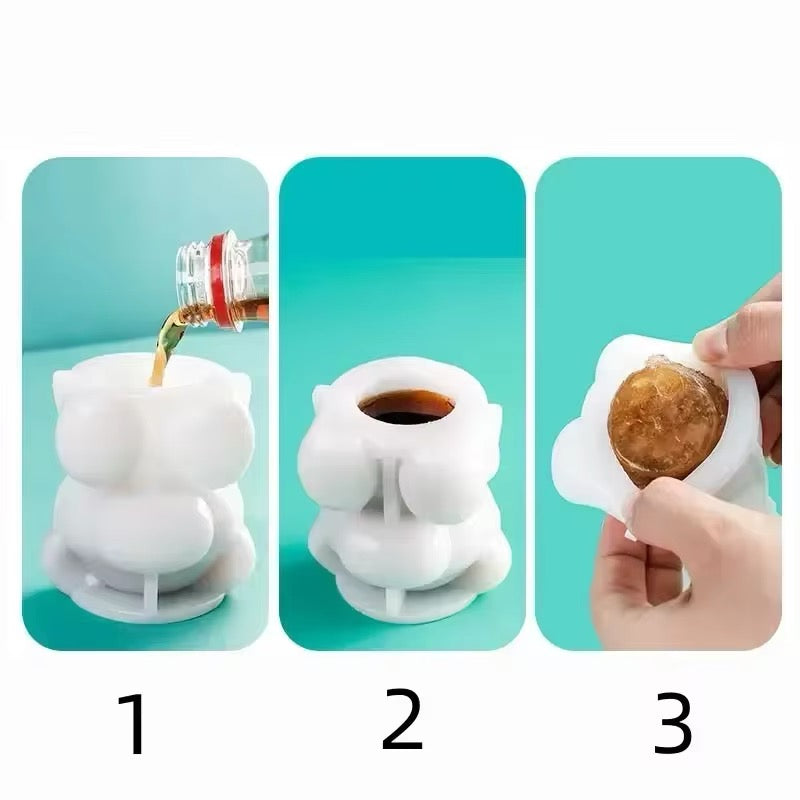 1

2

3