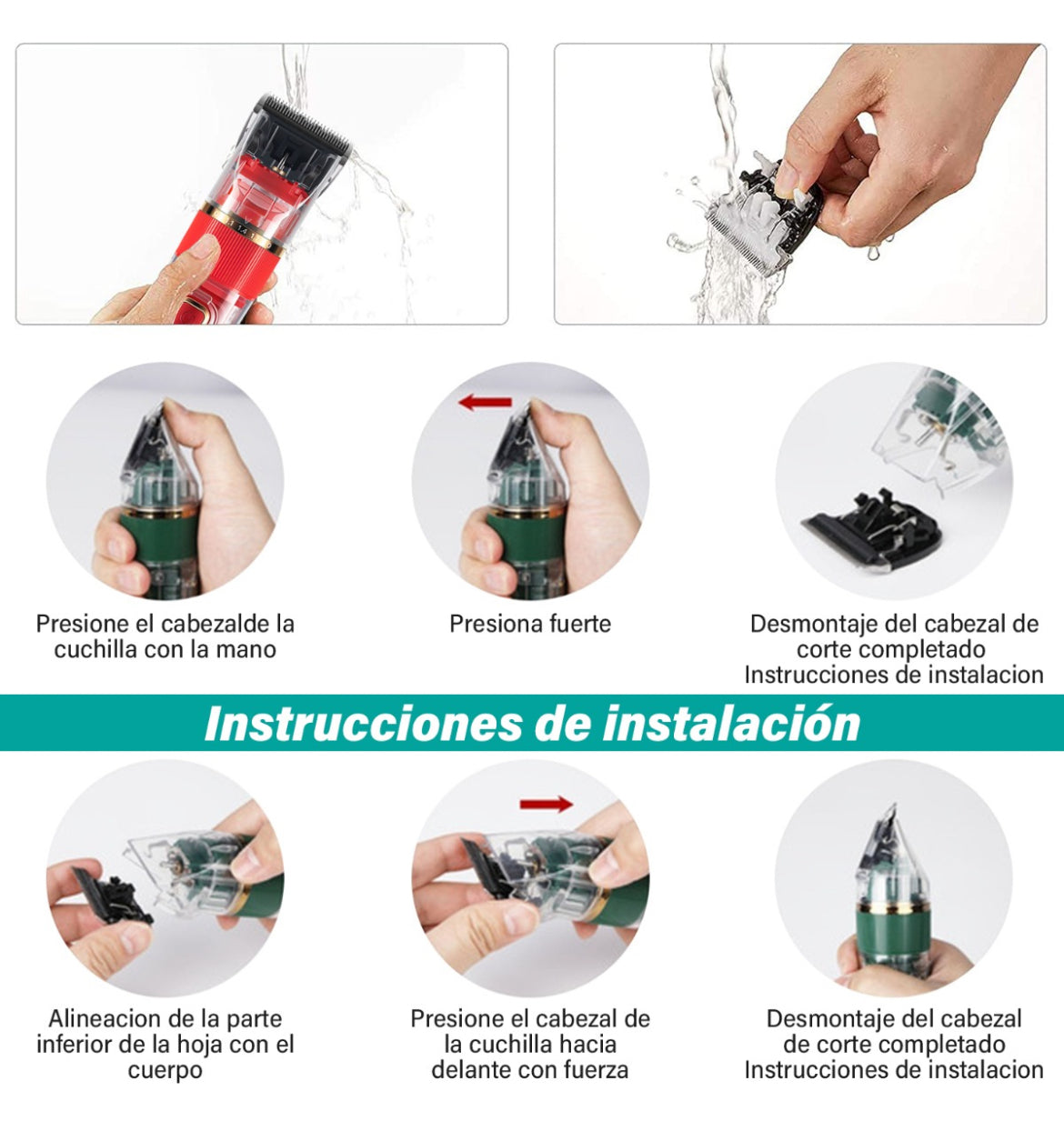 Presione el cabezalde la cuchilla con la mano

Presiona fuerte

Desmontaje del cabezal de corte completado Instrucciones de instalacion

Instrucciones de instalación

Alineacion de la parte inferior de la hoja con el cuerpo

Presione el cabezal de la cuchilla hacia delante con fuerza

Desmontaje del cabezal de corte completado Instrucciones de instalacion