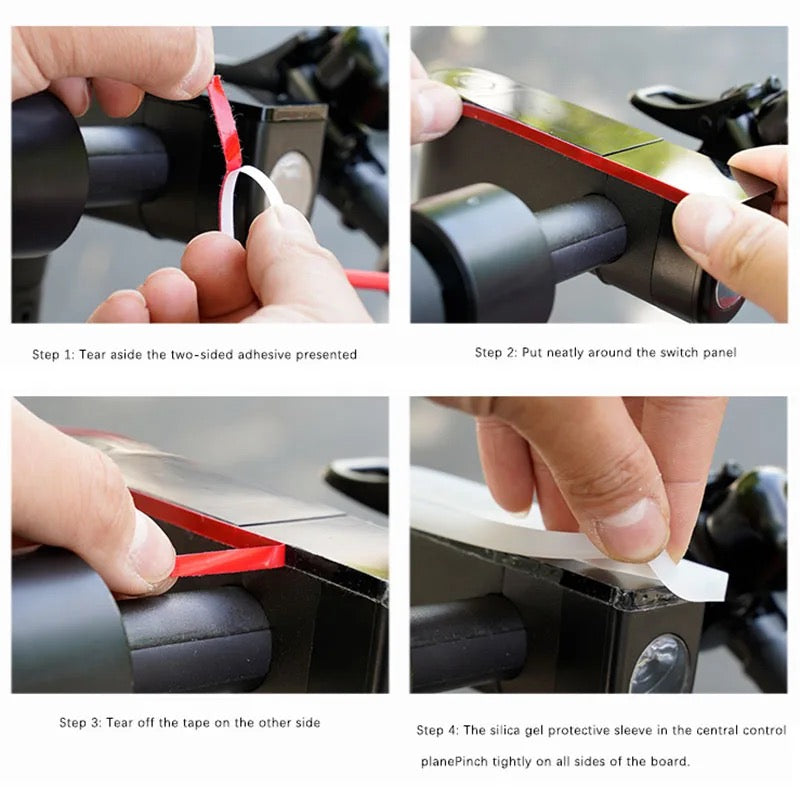 Step 1: Tear aside the two-sided adhesive presented

Step 2: Put neatly around the switch panel

Step 3: Tear off the tape on the other side

Step 4: The silica gel protective sleeve in the central control planePinch tightly on all sides of the board.