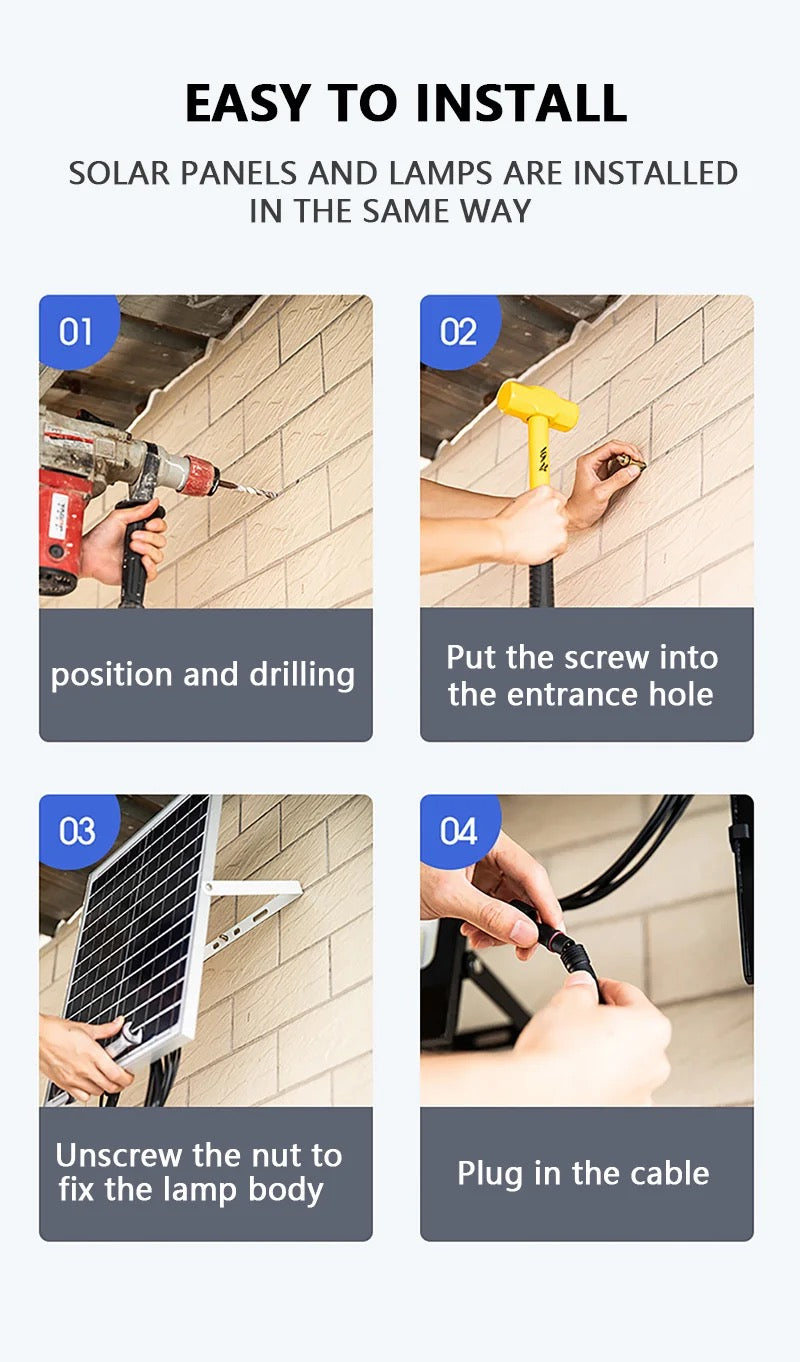 EASY TO INSTALL

SOLAR PANELS AND LAMPS ARE INSTALLED IN THE SAME WAY

01

position and drilling

02

Put the screw into the entrance hole

03

Unscrew the nut to fix the lamp body

04

Plug in the cable