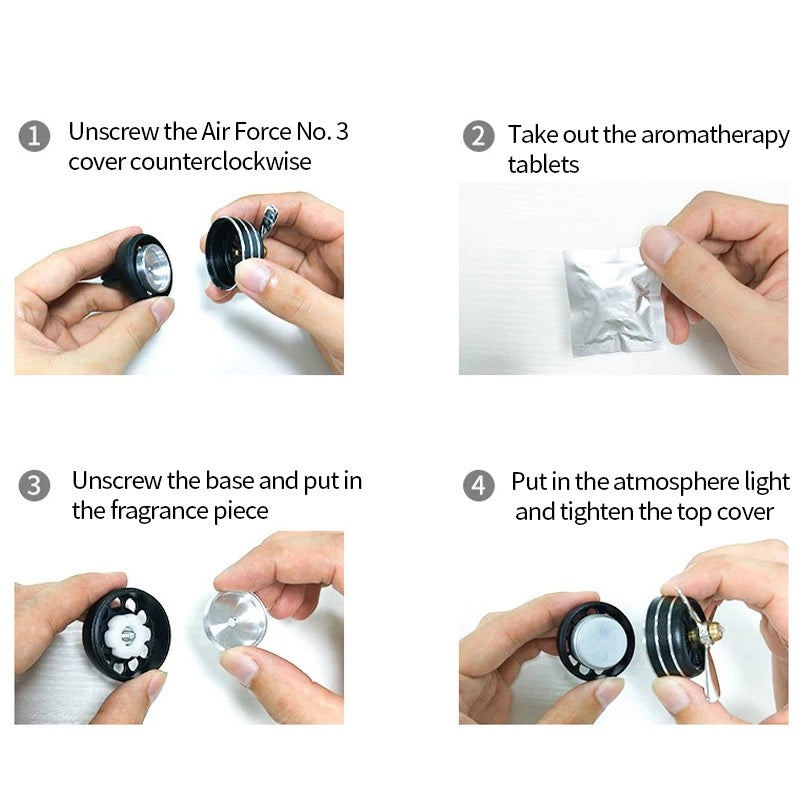 1 Unscrew the Air Force No. 3 cover counterclockwise

2 Take out the aromatherapy tablets

3 Unscrew the base and put in the fragrance piece

4 Put in the atmosphere light and tighten the top cover