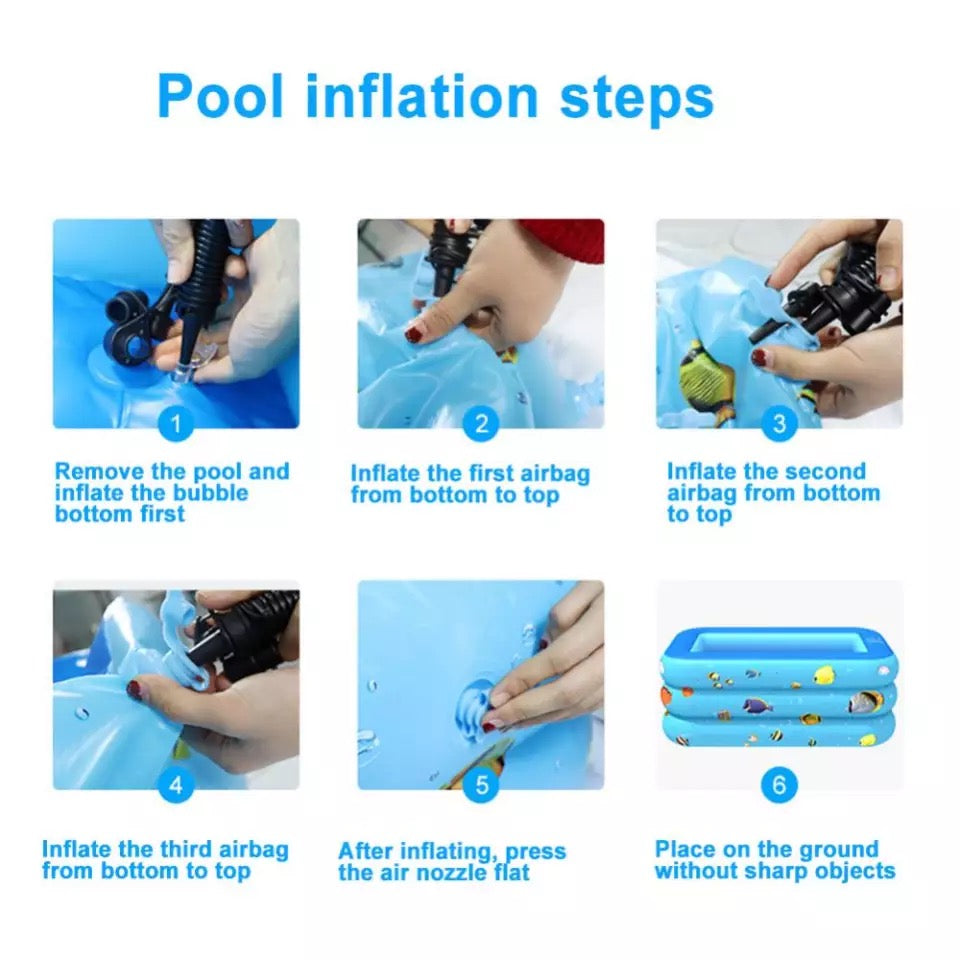 Pool inflation steps

1

Remove the pool and inflate the bubble bottom first

2

Inflate the first airbag from bottom to top

3

Inflate the second airbag from bottom to top

4

Inflate the third airbag from bottom to top

5

After inflating, press the air nozzle flat

6

Place on the ground without sharp objects