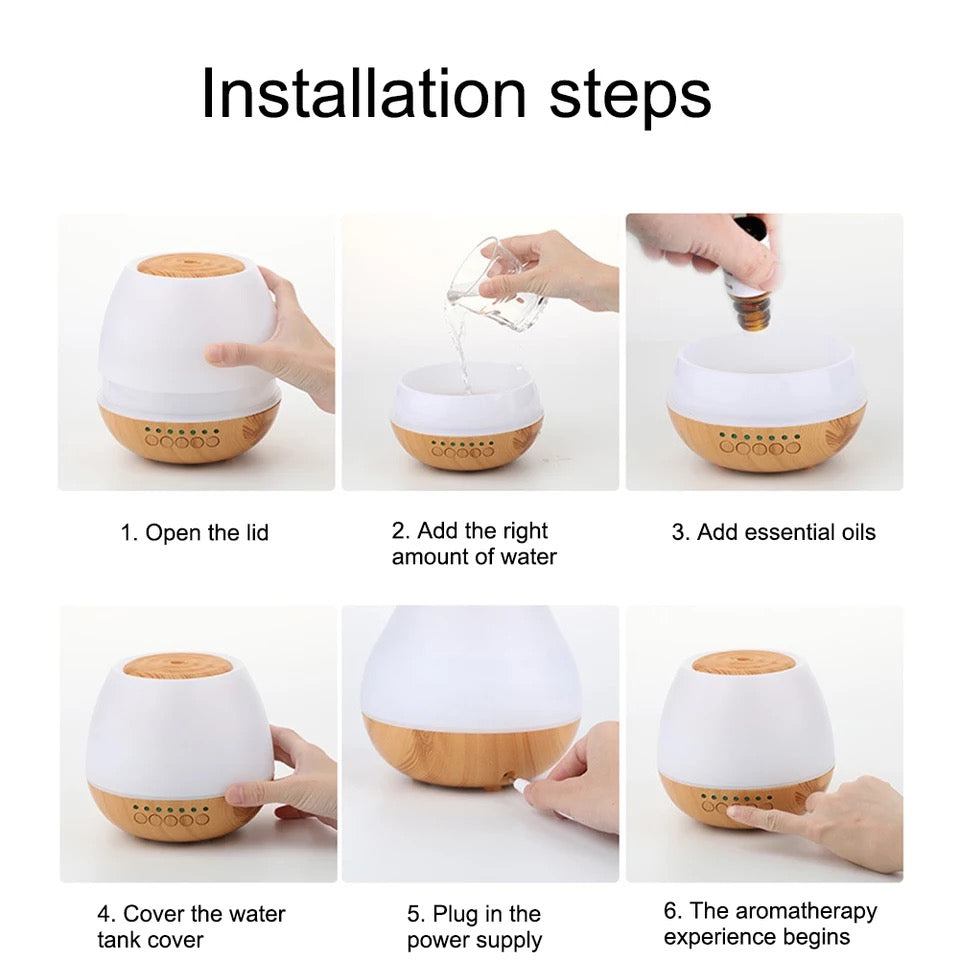 Installation steps

1. Open the lid

2. Add the right amount of water

3. Add essential oils

4. Cover the water tank cover

5. Plug in the power supply

6. The aromatherapy experience begins