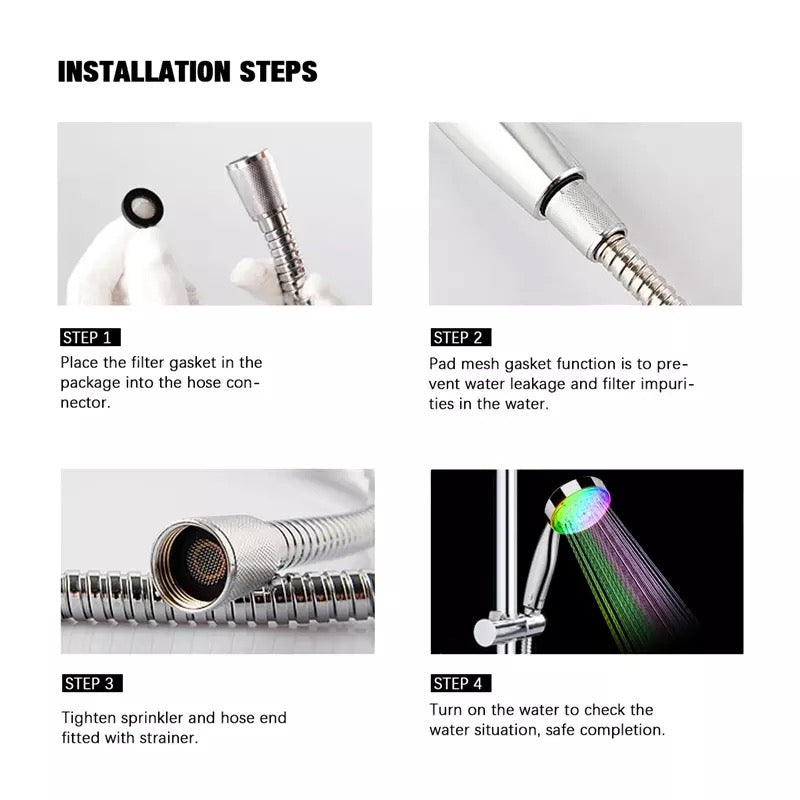 INSTALLATION STEPS

STEP 1

Place the filter gasket in the package into the hose connector.

STEP 2

Pad mesh gasket function is to prevent water leakage and filter impurities in the water.

STEP 3

Tighten sprinkler and hose end fitted with strainer.

STEP 4

Turn on the water to check the water situation, safe completion.